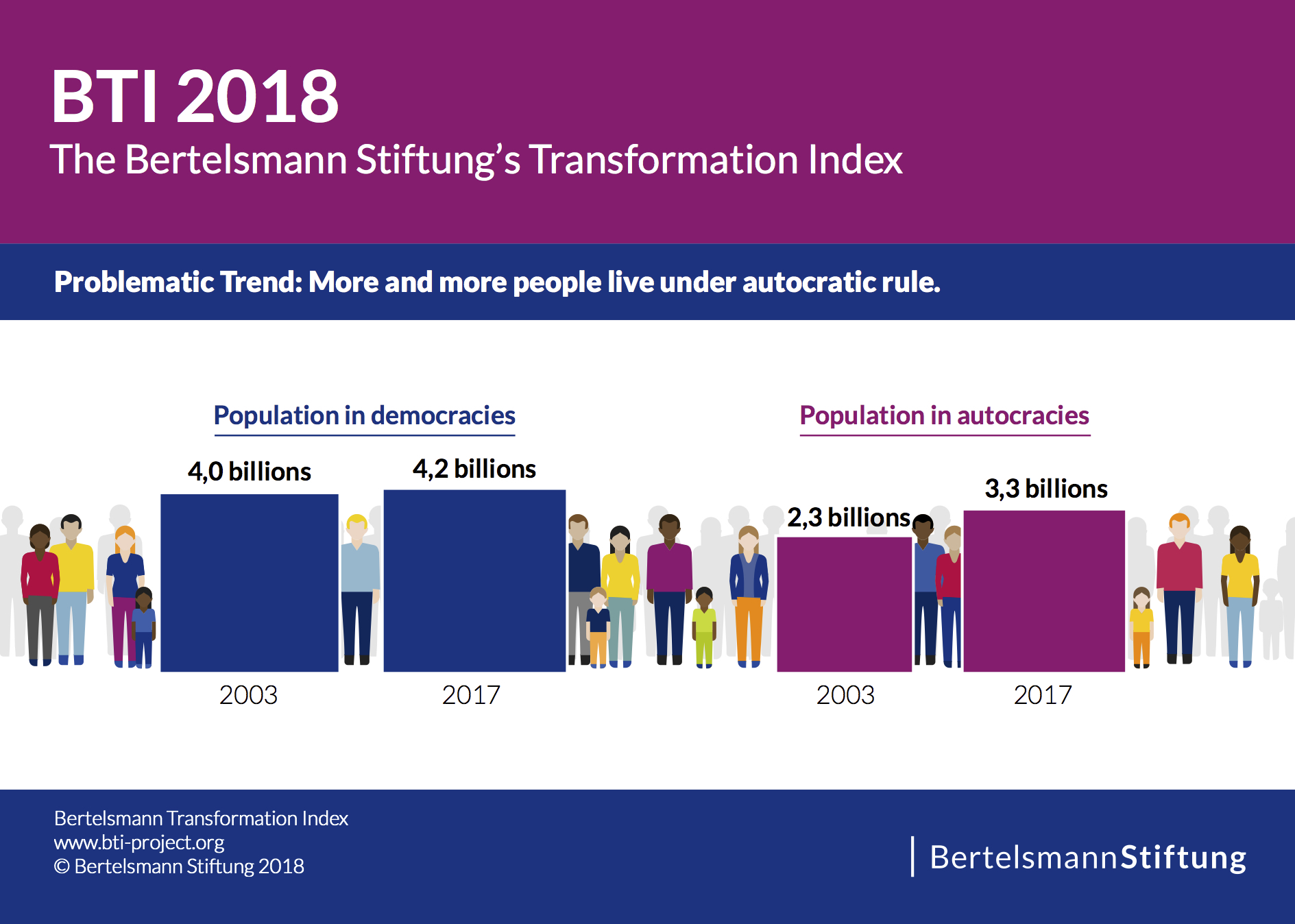 BTI 2018
The Bertelsmann Stiftung's Transformation Index

Problematic Trend: More and more people live under autocratic rule.

Population in democracies

4,0 billions
4,2 billions

2003
2017

Population in autocracies

2,3 billions
3,3 billions

2003
2017

Bertelsmann Transformation Index
www.bti-project.org
© Bertelsmann Stiftung 2018

BertelsmannStiftung