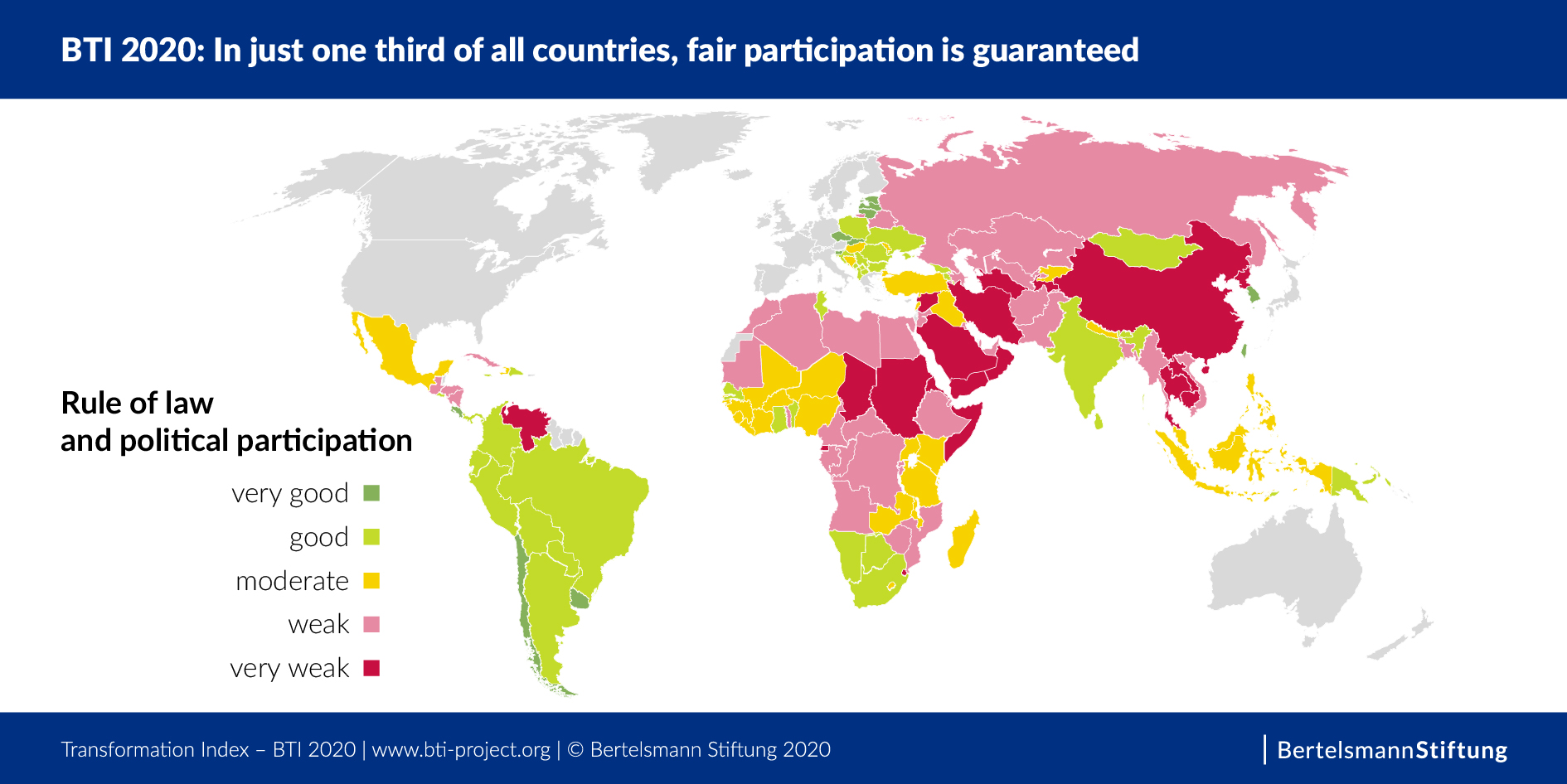 BTI 2020: In just one third of all countries, fair participation is guaranteed

Rule of law
and political participation

very good

good

moderate

weak

very weak

Transformation Index – BTI 2020 | www.bti-project.org | © Bertelsmann Stiftung 2020

BertelsmannStiftung